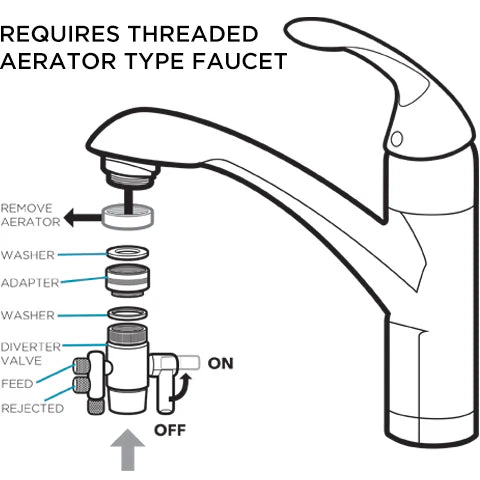 REQUIRES THREADED AERATOR TYPE FAUCET

REMOVE AERATOR

WASHER

ADAPTER

WASHER

DIVERTER VALVE

FEED

REJECTED

ON

OFF